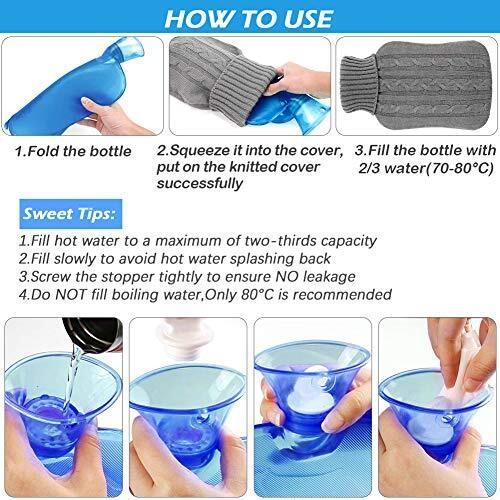 HOW TO USE

1.Fold the bottle

2.Squeeze it into the cover, put on the knitted cover successfully

3.Fill the bottle with 2/3 water(70-80°C)

Sweet Tips:

1.Fill hot water to a maximum of two-thirds capacity
2.Fill slowly to avoid hot water splashing back
3.Screw the stopper tightly to ensure NO leakage
4.Do NOT fill boiling water,Only 80°C is recommended