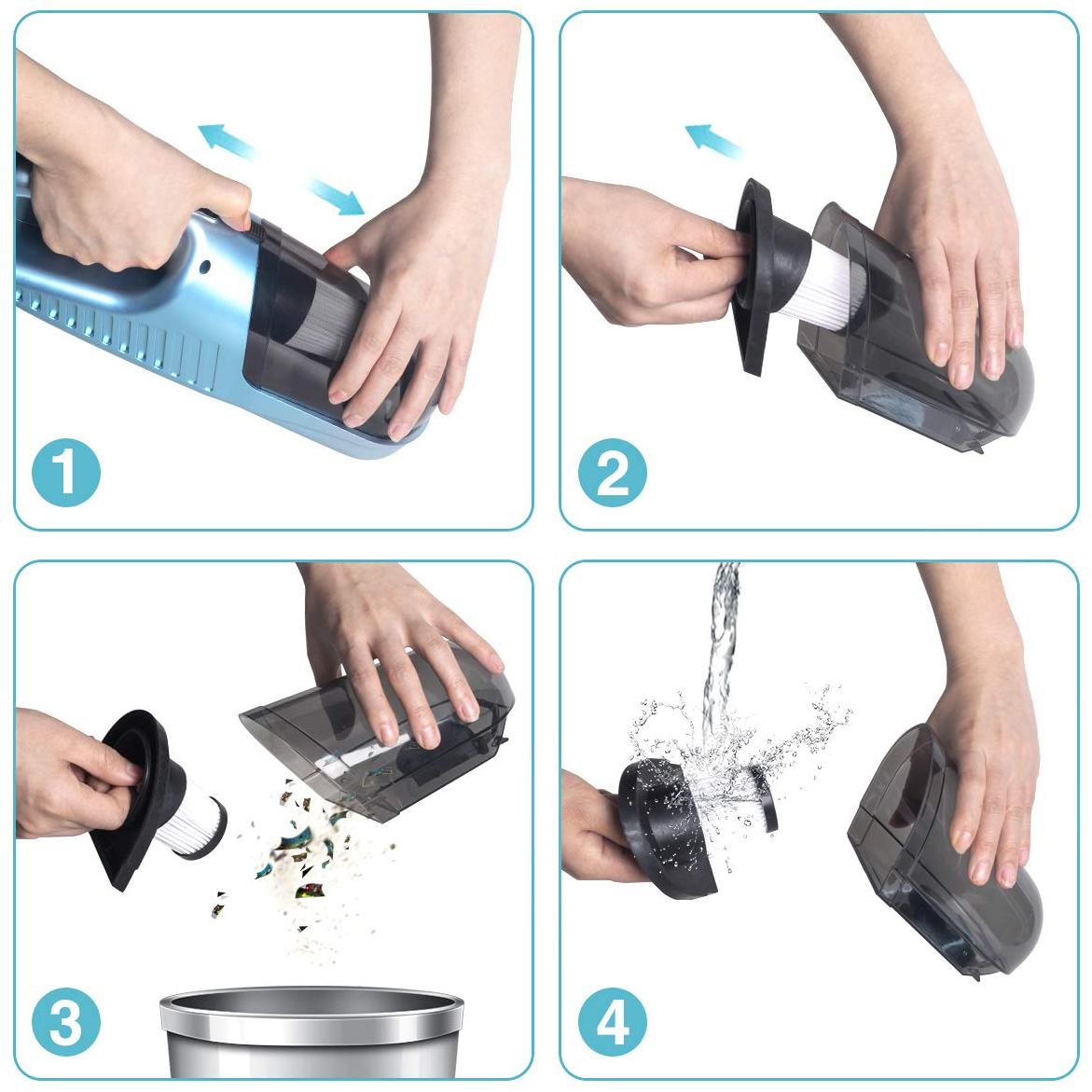 1

2

3

4