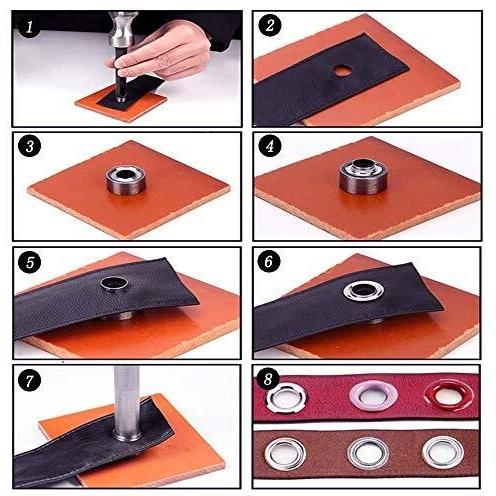 1
2
3
4
5
6
7
8