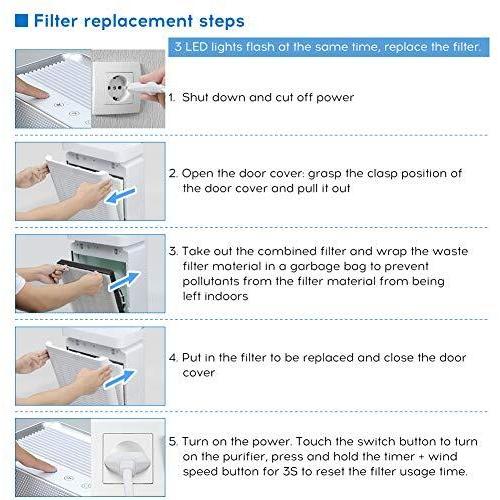 Filter replacement steps

3 LED lights flash at the same time, replace the filter.

1. Shut down and cut off power

2. Open the door cover: grasp the clasp position of the door cover and pull it out

3. Take out the combined filter and wrap the waste filter material in a garbage bag to prevent pollutants from the filter material from being left indoors

4. Put in the filter to be replaced and close the door cover

5. Turn on the power. Touch the switch button to turn on the purifier, press and hold the timer + wind speed button for 3S to reset the filter usage time.