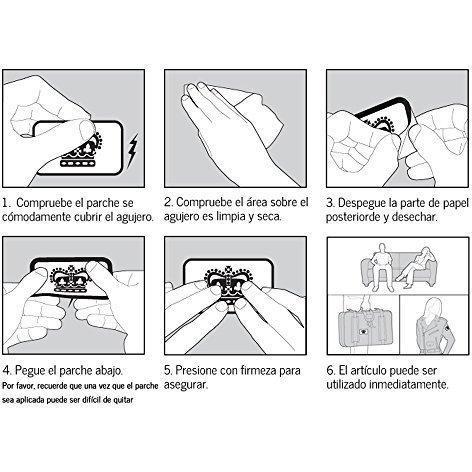 1. Compruebe el parche se cómodamente cubrir el agujero.

2. Compruebe el área sobre el agujero es limpia y seca.

3. Despegue la parte de papel posteriorde y desechar.

4. Pegue el parche abajo.
Por favor, recuerde que una vez que el parche sea aplicada puede ser difícil de quitar

5. Presione con firmeza para asegurar.

6. El artículo puede ser utilizado inmediatamente.