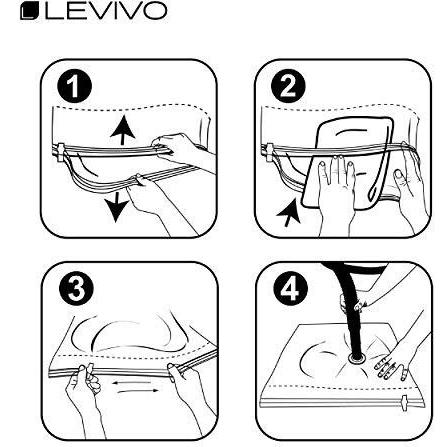 LEVIVO

1

2

3

4