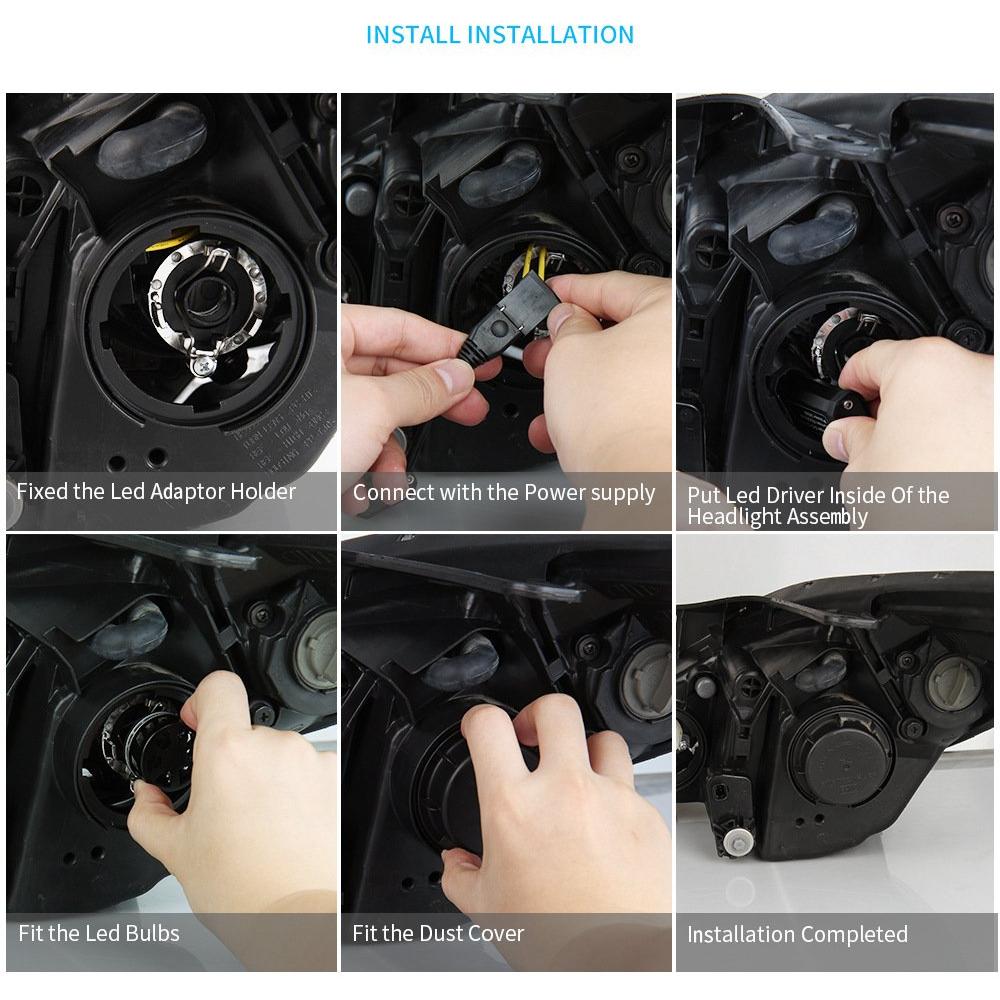 INSTALL INSTALLATION

Fixed the Led Adaptor Holder

Connect with the Power supply

Put Led Driver Inside Of the Headlight Assembly

Fit the Led Bulbs

Fit the Dust Cover

Installation Completed