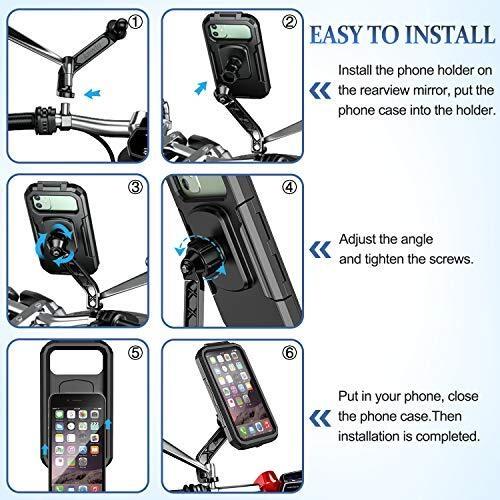 ①

②

EASY TO INSTALL

Install the phone holder on the rearview mirror, put the phone case into the holder.

③

④

Adjust the angle and tighten the screws.

⑤

⑥

Put in your phone, close the phone case.Then installation is completed.