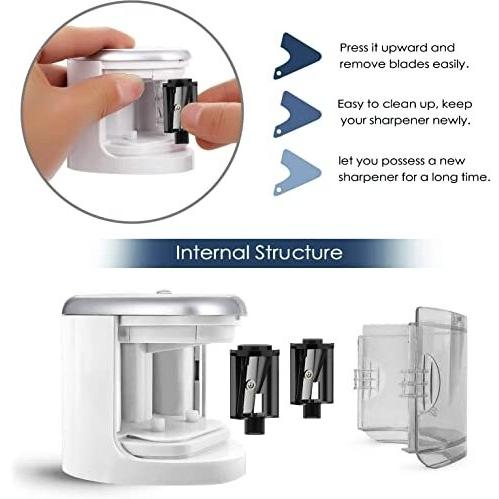 Press it upward and remove blades easily.

Easy to clean up, keep your sharpener newly.

let you possess a new sharpener for a long time.

Internal Structure