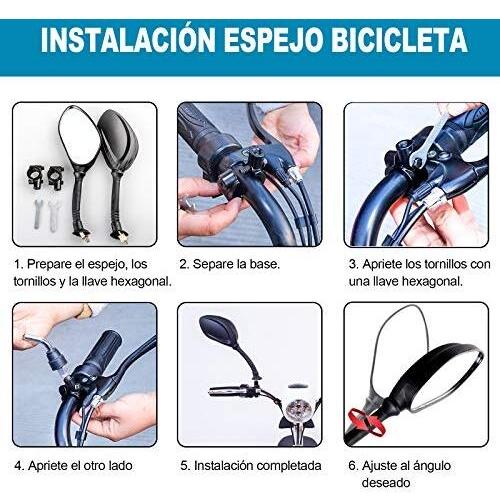 INSTALACIÓN ESPEJO BICICLETA

1. Prepare el espejo, los tornillos y la llave hexagonal.

2. Separe la base.

3. Apriete los tornillos con una llave hexagonal.

4. Apriete el otro lado

5. Instalación completada

6. Ajuste al ángulo deseado