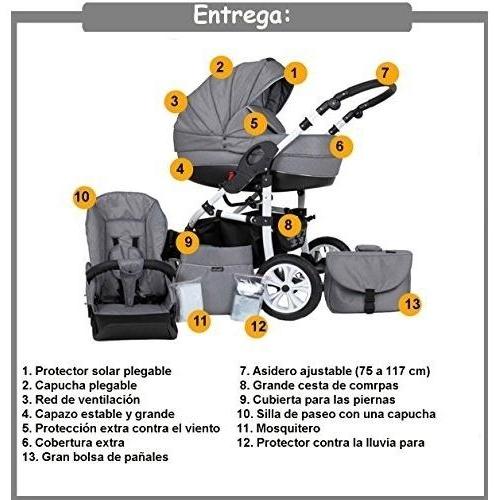 Entrega:

2
1
7
3
5
6
4
10
8
9
13
11
12

1. Protector solar plegable
2. Capucha plegable
3. Red de ventilación
4. Capazo estable y grande
5. Protección extra contra el viento
6. Cobertura extra
13. Gran bolsa de pañales

7. Asidero ajustable (75 a 117 cm)
8. Grande cesta de comrpas
9. Cubierta para las piernas
10. Silla de paseo con una capucha
11. Mosquitero
12. Protector contra la lluvia para