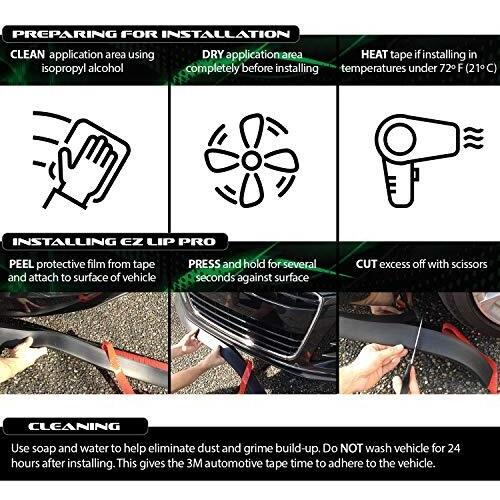 PREPARING FOR INSTALLATION

CLEAN application area using isopropyl alcohol

DRY application area completely before installing

HEAT tape if installing in temperatures under 72° F (21° C)

INSTALLING EZ LIP PRO

PEEL protective film from tape and attach to surface of vehicle

PRESS and hold for several seconds against surface

CUT excess off with scissors

CLEANING

Use soap and water to help eliminate dust and grime build-up. Do NOT wash vehicle for 24 hours after installing. This gives the 3M automotive tape time to adhere to the vehicle.