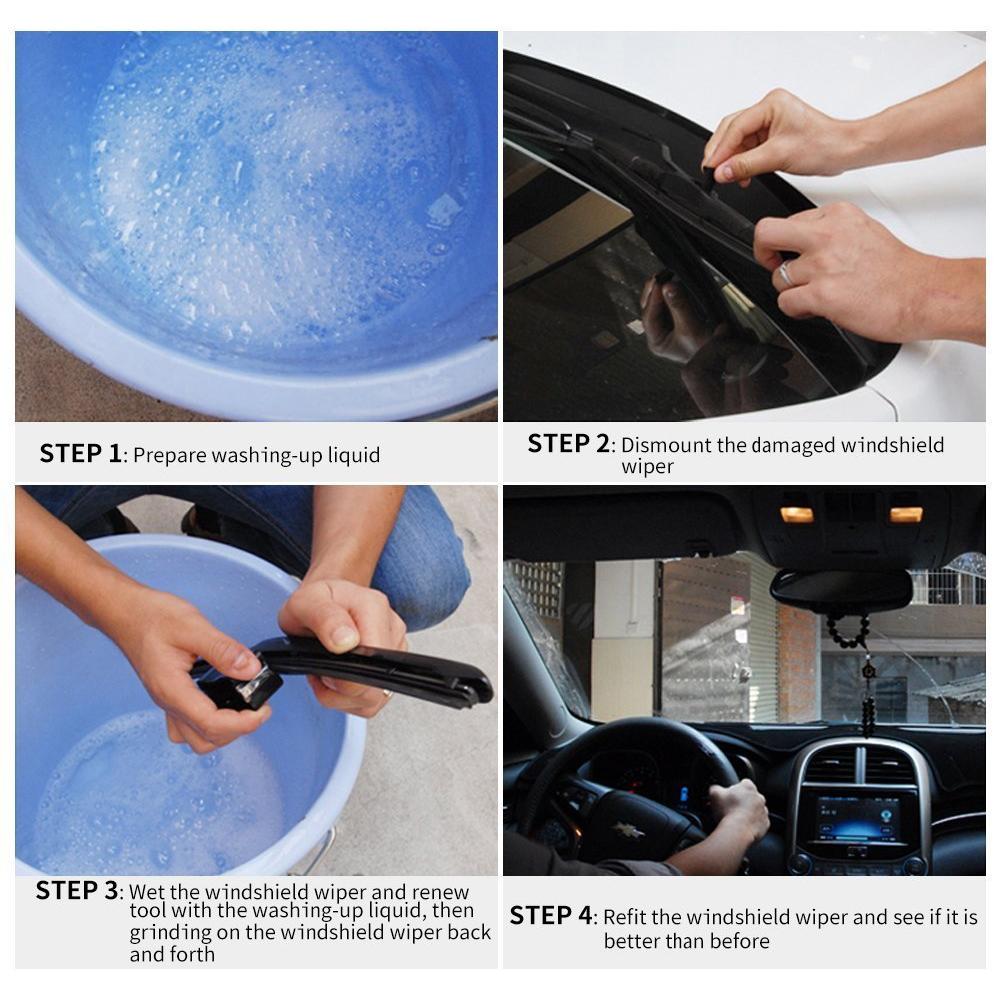 STEP 1: Prepare washing-up liquid

STEP 2: Dismount the damaged windshield wiper

STEP 3: Wet the windshield wiper and renew tool with the washing-up liquid, then grinding on the windshield wiper back and forth

STEP 4: Refit the windshield wiper and see if it is better than before