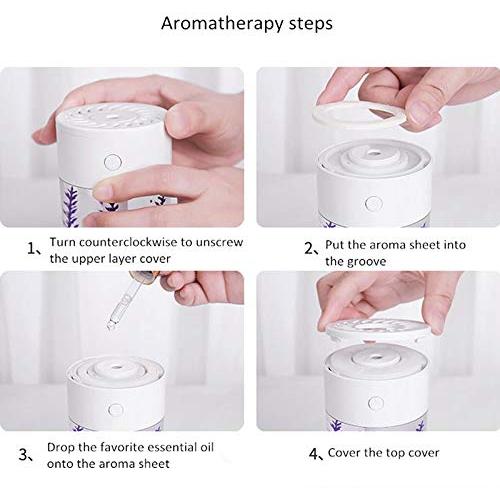 Aromatherapy steps

1、Turn counterclockwise to unscrew the upper layer cover

2、Put the aroma sheet into the groove

3、Drop the favorite essential oil onto the aroma sheet

4、Cover the top cover