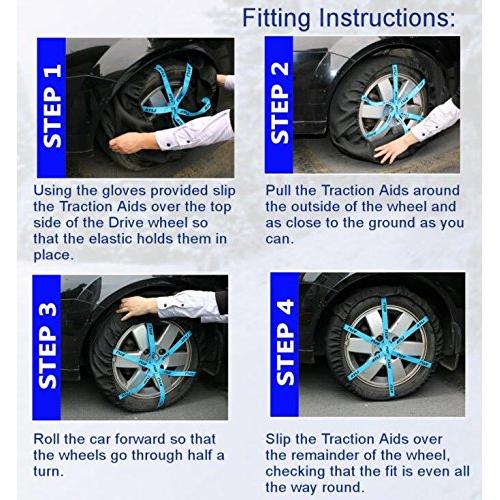 Fitting Instructions:

STEP 1

Using the gloves provided slip the Traction Aids over the top side of the Drive wheel so that the elastic holds them in place.

STEP 2

Pull the Traction Aids around the outside of the wheel and as close to the ground as you can.

STEP 3

Roll the car forward so that the wheels go through half a turn.

STEP 4

Slip the Traction Aids over the remainder of the wheel, checking that the fit is even all the way round.