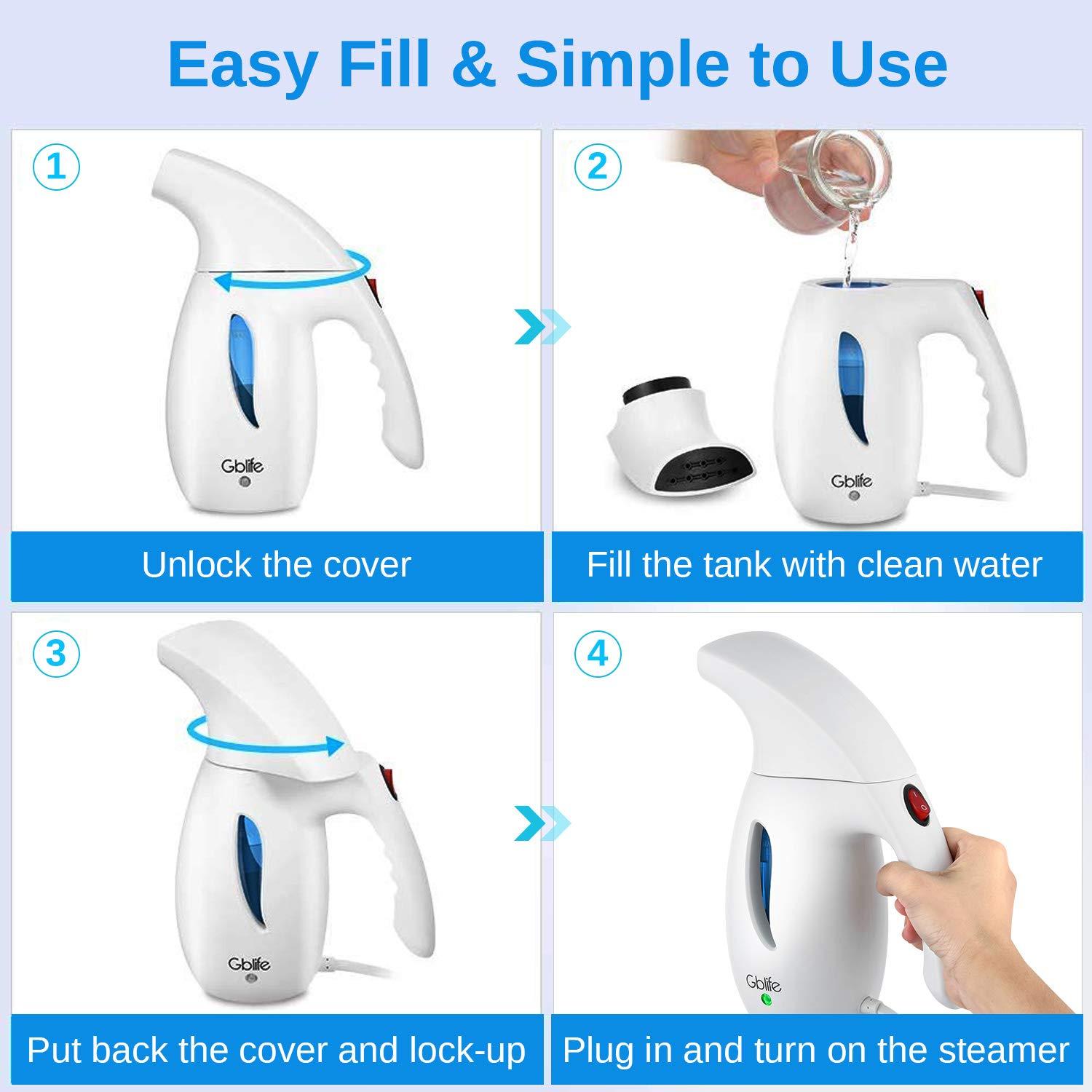 Easy Fill & Simple to Use

1

Gblife

Unlock the cover

2

Gblife

Fill the tank with clean water

3

Gblife

Put back the cover and lock-up

4

Gblife

Plug in and turn on the steamer