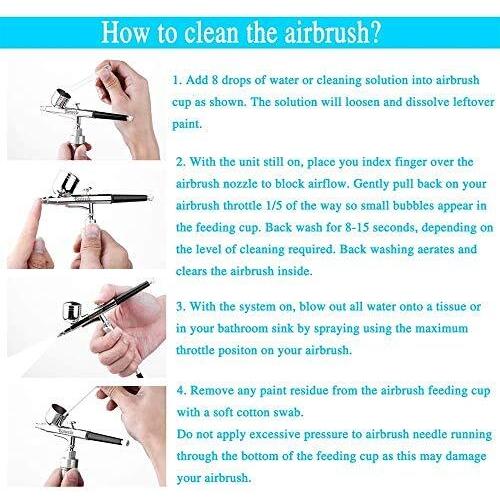 How to clean the airbrush?

1. Add 8 drops of water or cleaning solution into airbrush cup as shown. The solution will loosen and dissolve leftover paint.

2. With the unit still on, place you index finger over the airbrush nozzle to block airflow. Gently pull back on your airbrush throttle 1/5 of the way so small bubbles appear in the feeding cup. Back wash for 8-15 seconds, depending on the level of cleaning required. Back washing aerates and clears the airbrush inside.

3. With the system on, blow out all water onto a tissue or in your bathroom sink by spraying using the maximum throttle positon on your airbrush.

4. Remove any paint residue from the airbrush feeding cup with a soft cotton swab.
Do not apply excessive pressure to airbrush needle running through the bottom of the feeding cup as this may damage your airbrush.