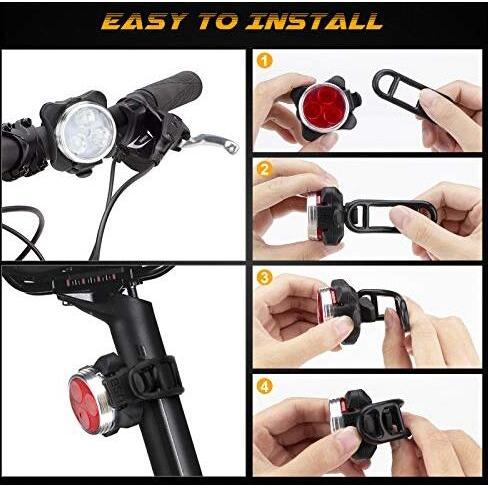 EASY TO INSTALL

1

2

3

4