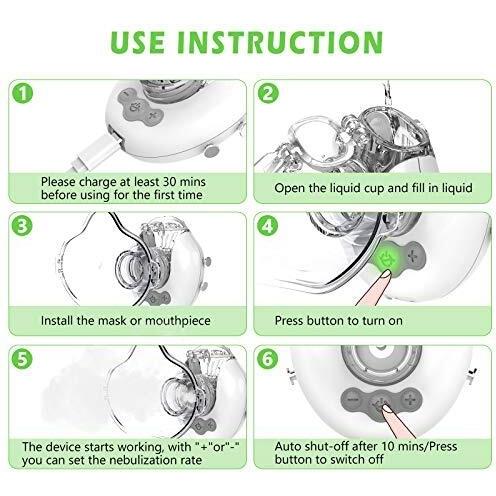 USE INSTRUCTION

1

Please charge at least 30 mins before using for the first time

2

Open the liquid cup and fill in liquid

3

Install the mask or mouthpiece

4

Press button to turn on

5

The device starts working, with "+"or"-" you can set the nebulization rate

6

Auto shut-off after 10 mins/Press button to switch off