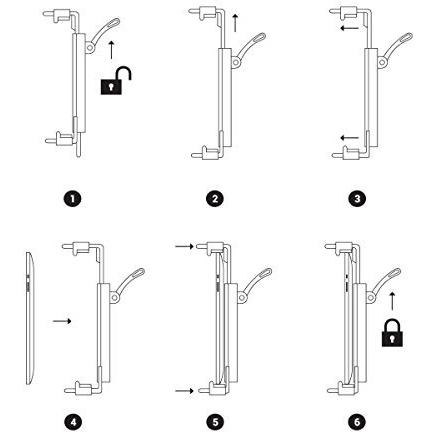 1

2

3

4

5

6