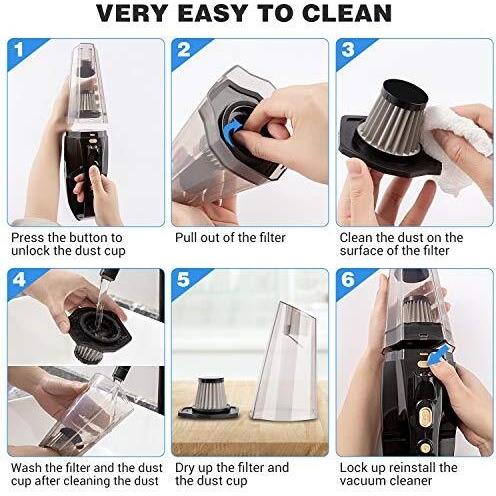 VERY EASY TO CLEAN

1
Press the button to unlock the dust cup

2
Pull out of the filter

3
Clean the dust on the surface of the filter

4
Wash the filter and the dust cup after cleaning the dust

5
Dry up the filter and the dust cup

6
Lock up reinstall the vacuum cleaner