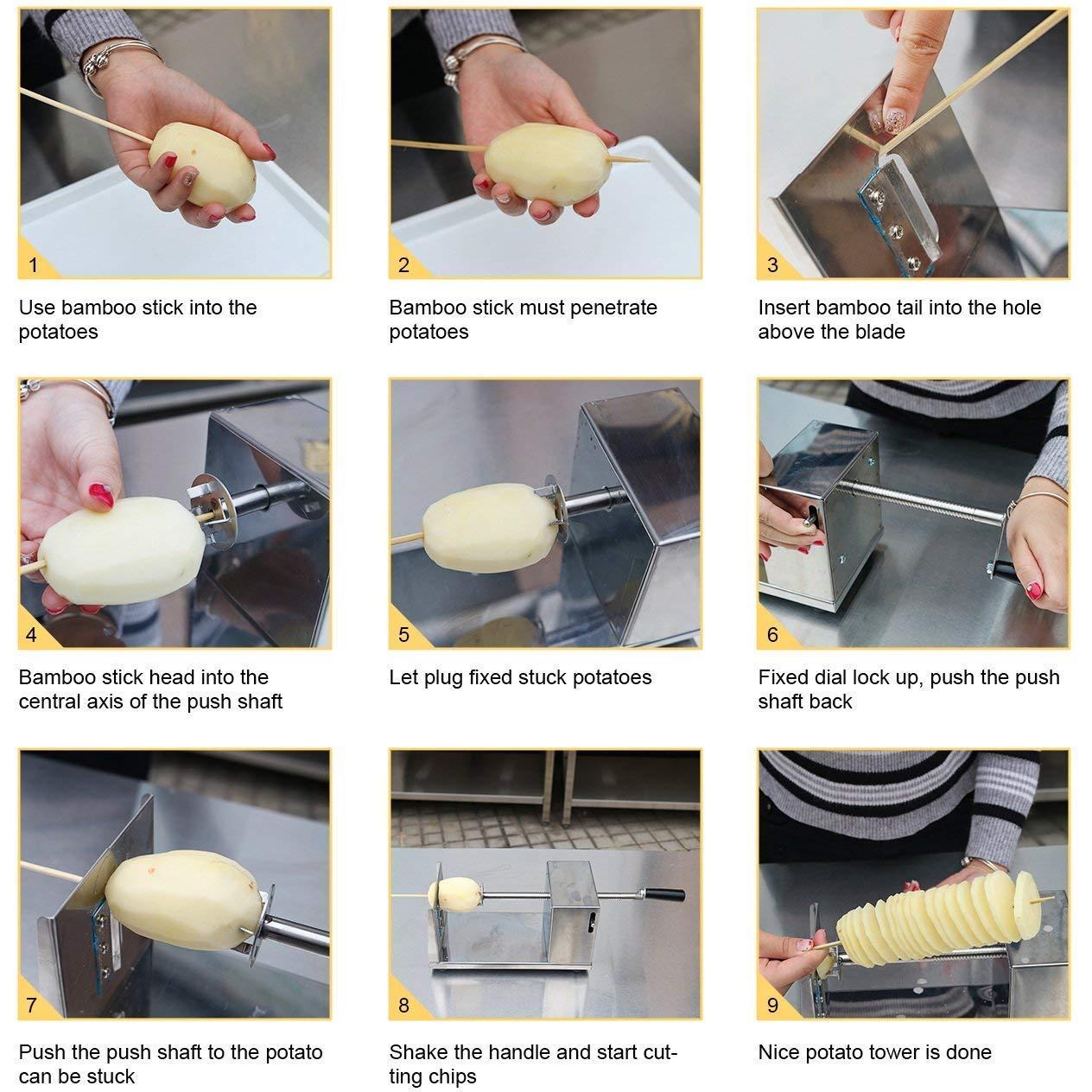 1

Use bamboo stick into the potatoes

2

Bamboo stick must penetrate potatoes

3

Insert bamboo tail into the hole above the blade

4

Bamboo stick head into the central axis of the push shaft

5

Let plug fixed stuck potatoes

6

Fixed dial lock up, push the push shaft back

7

Push the push shaft to the potato can be stuck

8

Shake the handle and start cutting chips

9

Nice potato tower is done