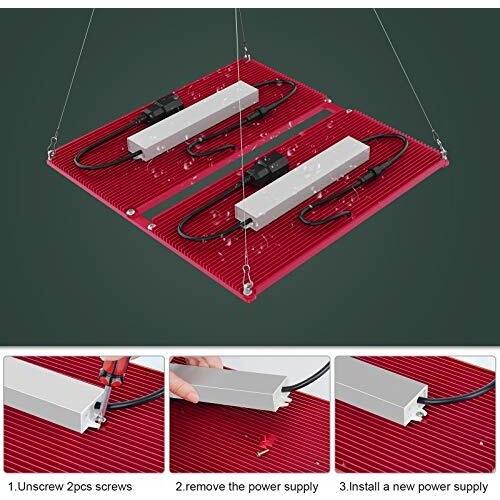 1.Unscrew 2pcs screws

2.remove the power supply

3.Install a new power supply