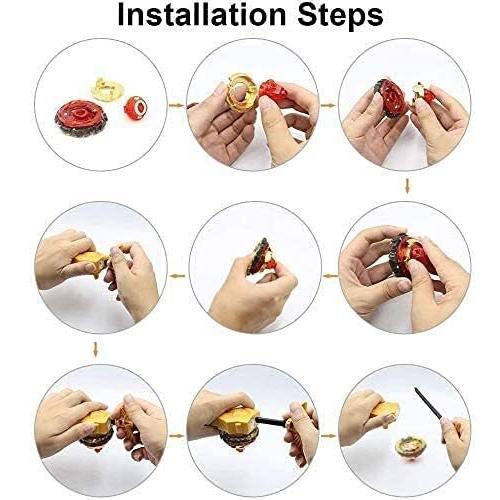 Installation Steps