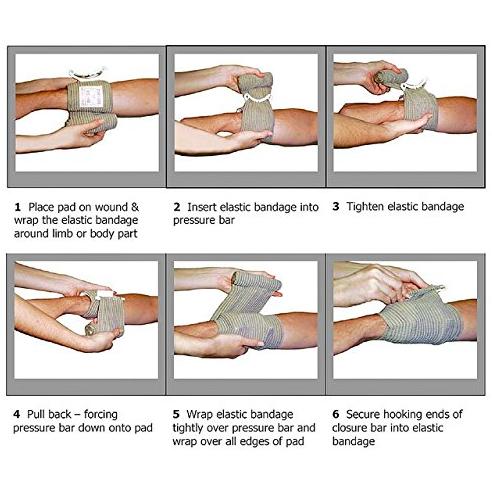 1 Place pad on wound & wrap the elastic bandage around limb or body part

2 Insert elastic bandage into pressure bar

3 Tighten elastic bandage

4 Pull back – forcing pressure bar down onto pad

5 Wrap elastic bandage tightly over pressure bar and wrap over all edges of pad

6 Secure hooking ends of closure bar into elastic bandage