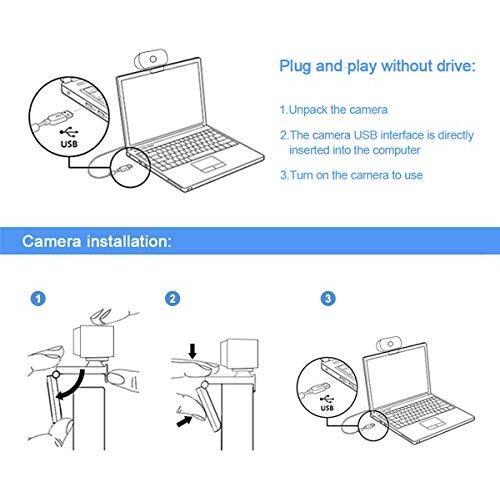 USB

Plug and play without drive:

1.Unpack the camera

2.The camera USB interface is directly inserted into the computer

3.Turn on the camera to use

Camera installation:

1

2

3

USB