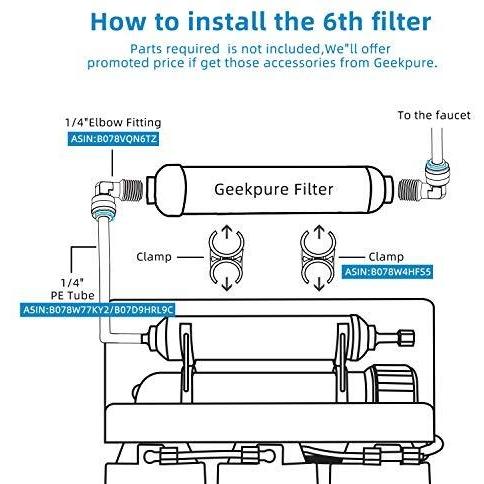 How to install the 6th filter

Parts required is not included,We"ll offer promoted price if get those accessories from Geekpure.

1/4"Elbow Fitting
ASIN:B078VQN6TZ

To the faucet

Geekpure Filter

Clamp

Clamp
ASIN:B078W4HFS5

1/4"
PE Tube
ASIN:B078W77KY2/B07D9HRL9C