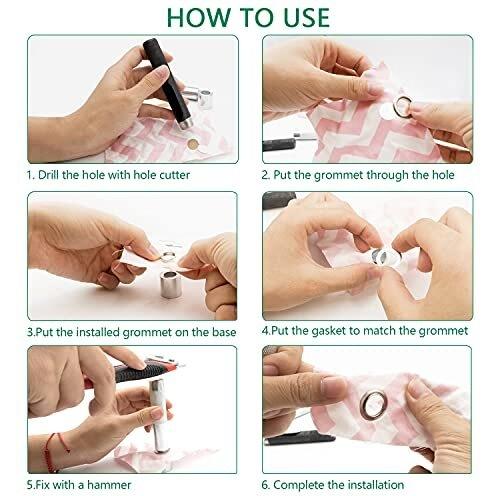 HOW TO USE

1. Drill the hole with hole cutter

2. Put the grommet through the hole

3.Put the installed grommet on the base

4.Put the gasket to match the grommet

5.Fix with a hammer

6. Complete the installation