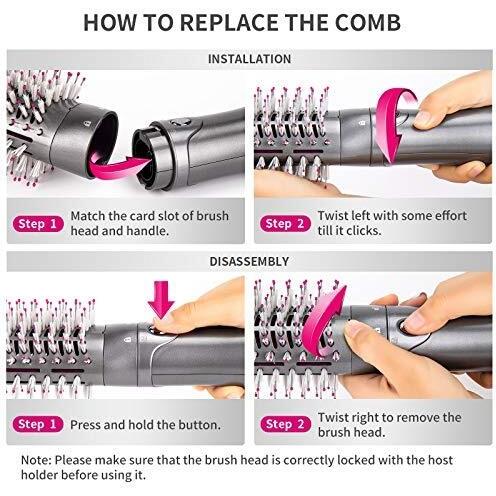 HOW TO REPLACE THE COMB

INSTALLATION

Step 1 Match the card slot of brush head and handle.

Step 2 Twist left with some effort till it clicks.

DISASSEMBLY

Step 1 Press and hold the button.

Step 2 Twist right to remove the brush head.

Note: Please make sure that the brush head is correctly locked with the host holder before using it.