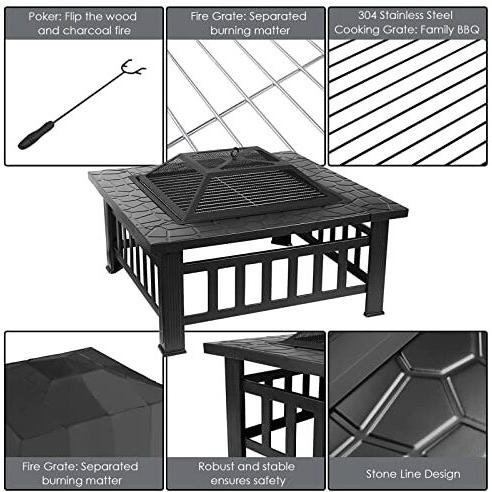 Poker: Flip the wood and charcoal fire

Fire Grate: Separated burning matter

304 Stainless Steel Cooking Grate: Family BBQ

Fire Grate: Separated burning matter

Robust and stable ensures safety

Stone Line Design