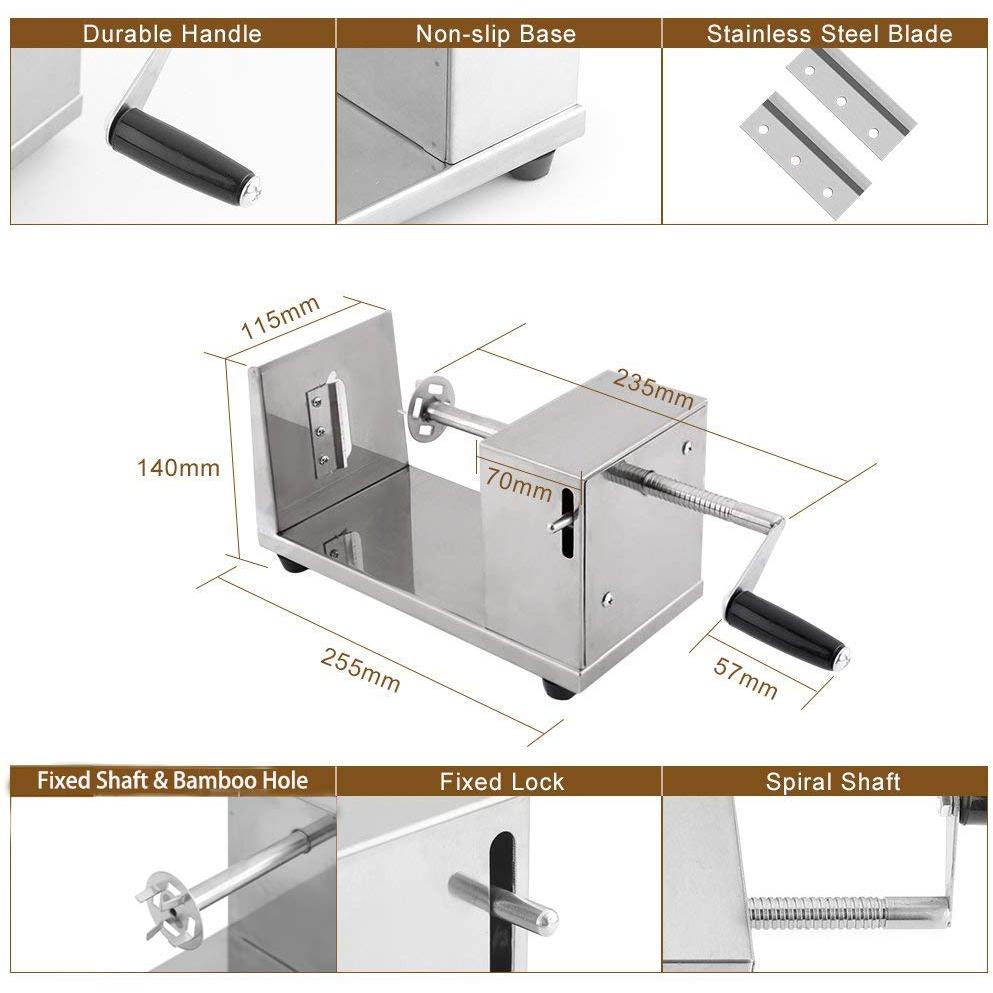 Durable Handle

Non-slip Base

Stainless Steel Blade

115mm

235mm

140mm

70mm

255mm

57mm

Fixed Shaft & Bamboo Hole

Fixed Lock

Spiral Shaft