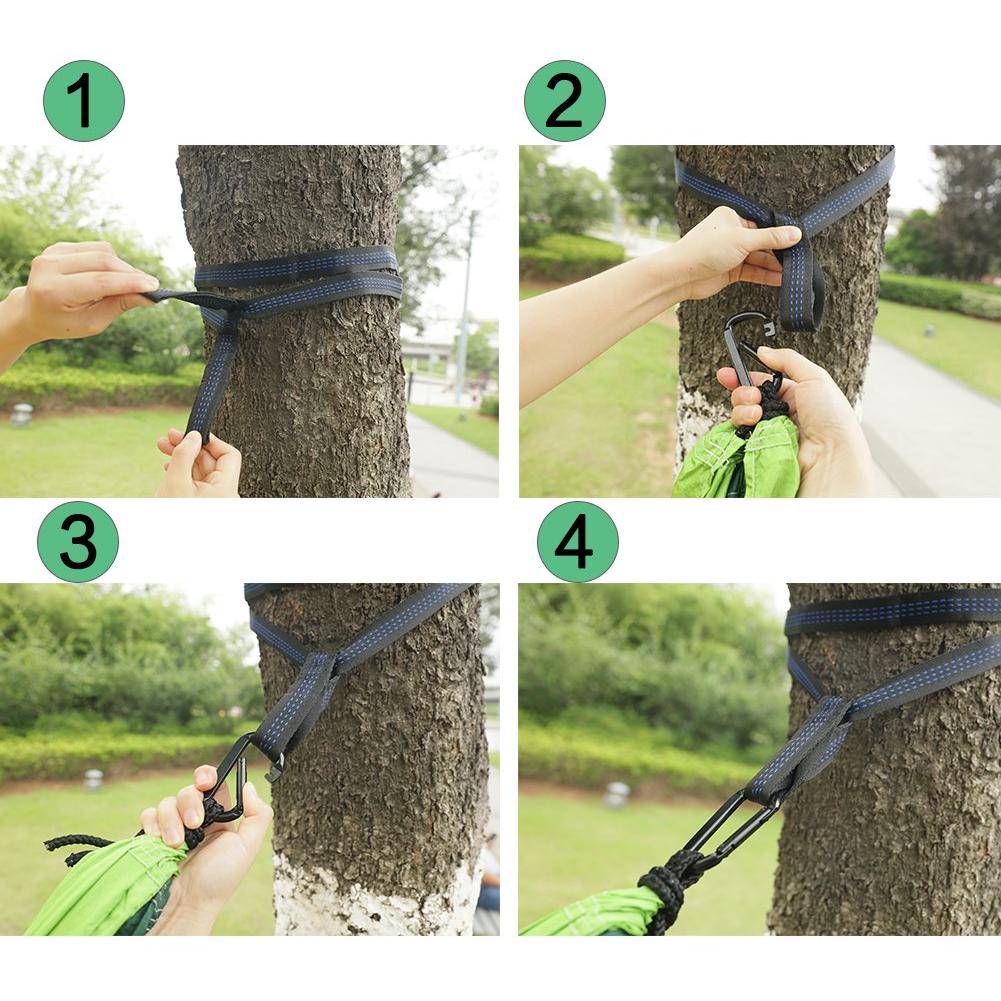 1

2

3

4