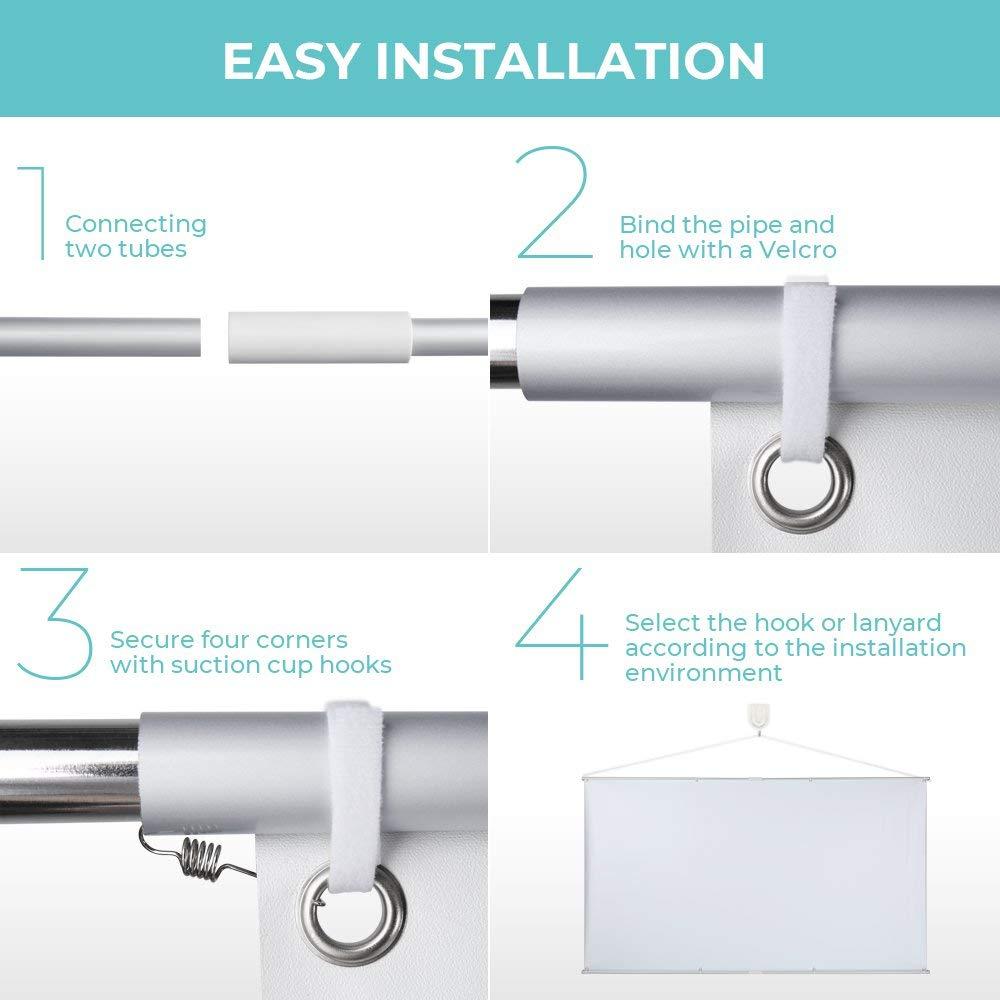 EASY INSTALLATION

1

Connecting two tubes

2

Bind the pipe and hole with a Velcro

3

Secure four corners with suction cup hooks

4

Select the hook or lanyard according to the installation environment