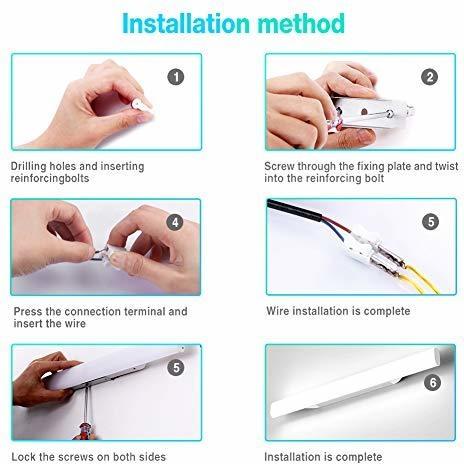 Installation method

1

Drilling holes and inserting reinforcingbolts

2

Screw through the fixing plate and twist into the reinforcing bolt

4

Press the connection terminal and insert the wire

5

Wire installation is complete

5

Lock the screws on both sides

6

Installation is complete