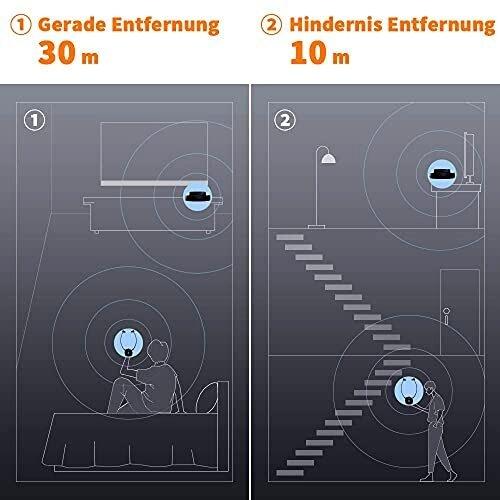 ① Gerade Entfernung
30 m

② Hindernis Entfernung
10 m

①

②