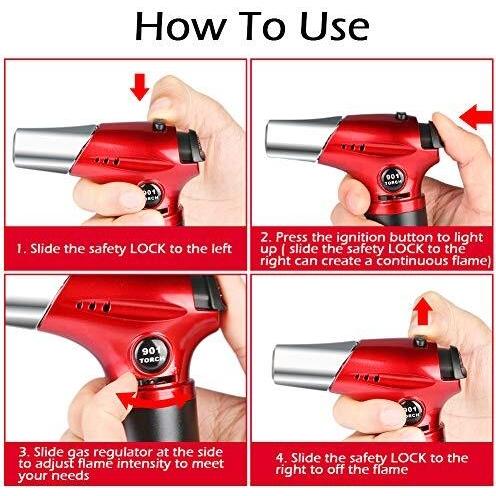 How To Use

901 TORCH

1. Slide the safety LOCK to the left

901 TORCH

2. Press the ignition button to light up ( slide the safety LOCK to the right can create a continuous flame)

901 TORCH

3. Slide gas regulator at the side to adjust flame intensity to meet your needs

901 TORCH

4. Slide the safety LOCK to the right to off the flame