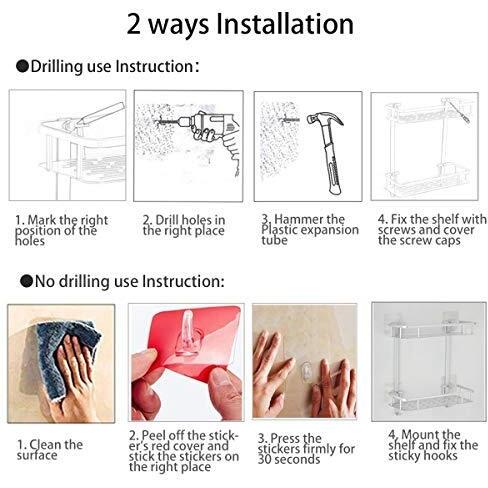 2 ways Installation

●Drilling use Instruction:

1. Mark the right position of the holes

2. Drill holes in the right place

3. Hammer the Plastic expansion tube

4. Fix the shelf with screws and cover the screw caps

●No drilling use Instruction:

1. Clean the surface

2. Peel off the sticker's red cover and stick the stickers on the right place

3. Press the stickers firmly for 30 seconds

4. Mount the shelf and fix the sticky hooks