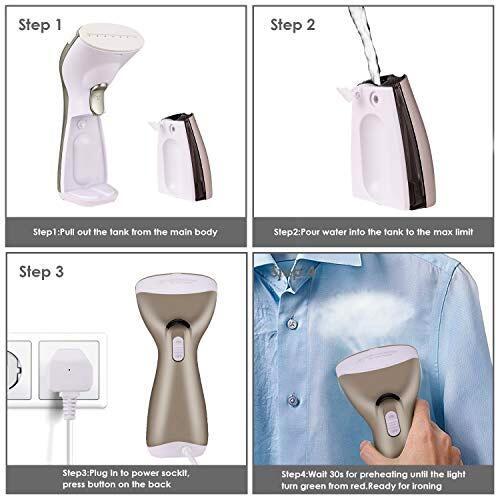 Step 1

Step1:Pull out the tank from the main body

Step 2

Step2:Pour water into the tank to the max limit

Step 3

Step3:Plug in to power sockit, press button on the back

Step4:Wait 30s for preheating until the light turn green from red.Ready for ironing