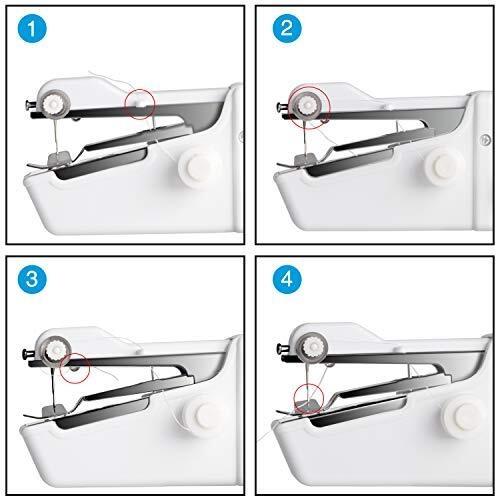 1

2

3

4