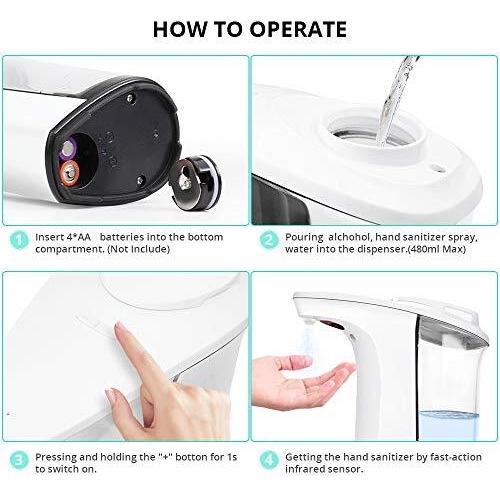 HOW TO OPERATE

1 Insert 4*AA batteries into the bottom compartment. (Not Include)

2 Pouring alchohol, hand sanitizer spray, water into the dispenser.(480ml Max)

3 Pressing and holding the "+" botton for 1s to switch on.

4 Getting the hand sanitizer by fast-action infrared sensor.