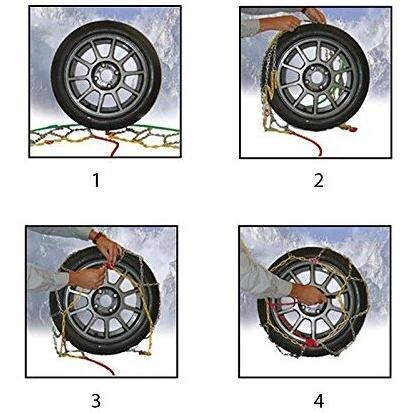 1

2

3

4