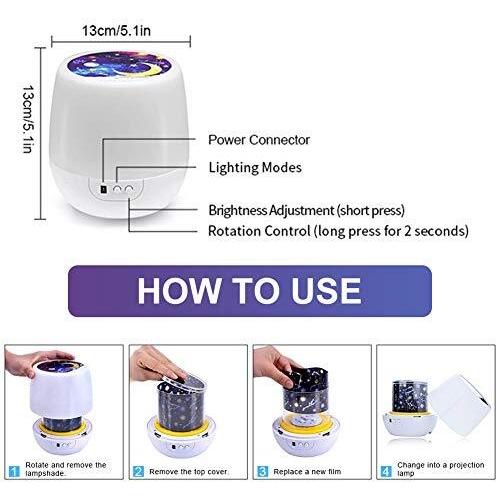 13cm/5.1in

13cm/5.1in

Power Connector

Lighting Modes

Brightness Adjustment (short press)

Rotation Control (long press for 2 seconds)

HOW TO USE

1 Rotate and remove the lampshade.

2 Remove the top cover.

3 Replace a new film

4 Change into a projection lamp