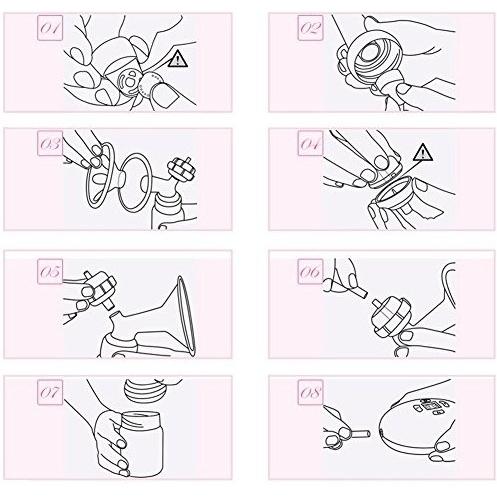 01

02

03

04

05

06

07

08