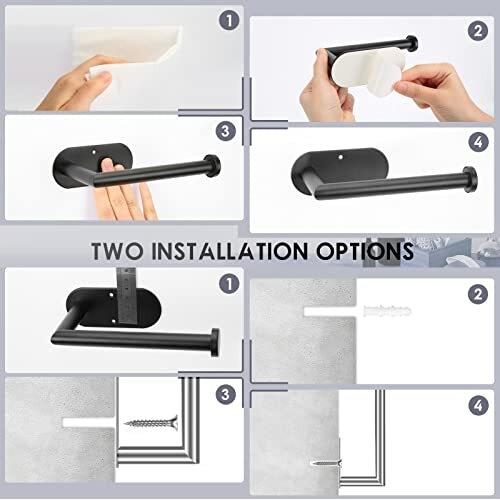 1

2

3

4

TWO INSTALLATION OPTIONS

1

2

3

4