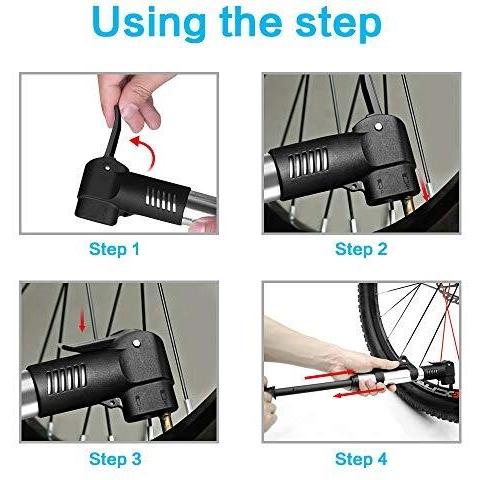 Using the step

Step 1

Step 2

Step 3

Step 4