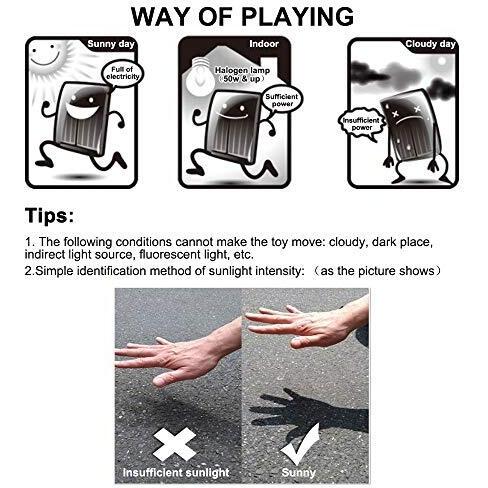 WAY OF PLAYING

Sunny day

Full of electricity

Indoor

Halogen lamp (50w & up)

Sufficient power

Cloudy day

Insufficient power

Tips:

1. The following conditions cannot make the toy move: cloudy, dark place, indirect light source, fluorescent light, etc.

2.Simple identification method of sunlight intensity: (as the picture shows)

Insufficient sunlight

Sunny