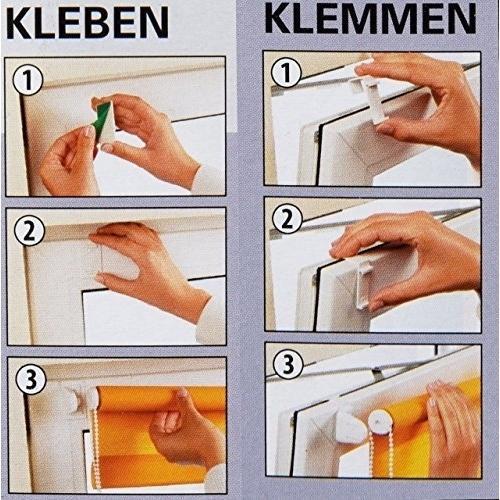 KLEBEN

1

2

3

KLEMMEN

1

2

3