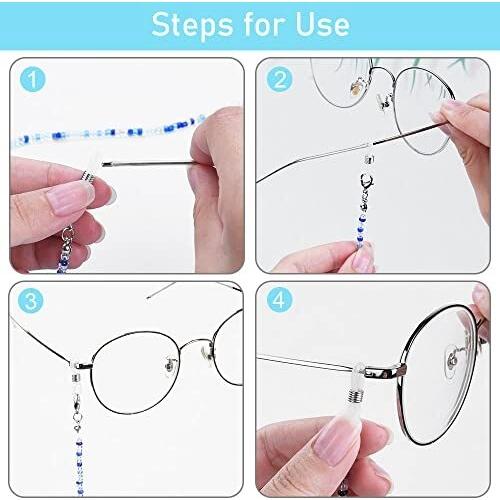 Steps for Use

1

2

3

4