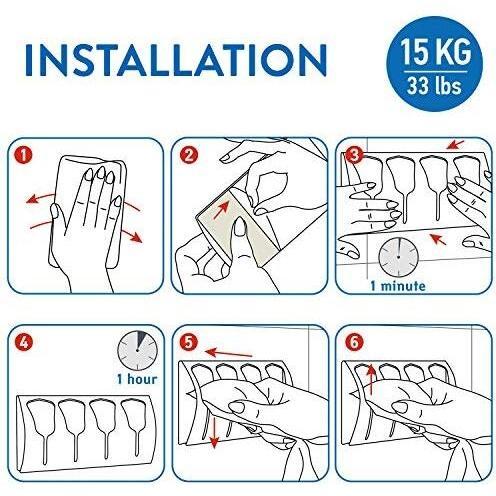 INSTALLATION

15 KG
33 lbs

1

2

3

1 minute

4

1 hour

5

6