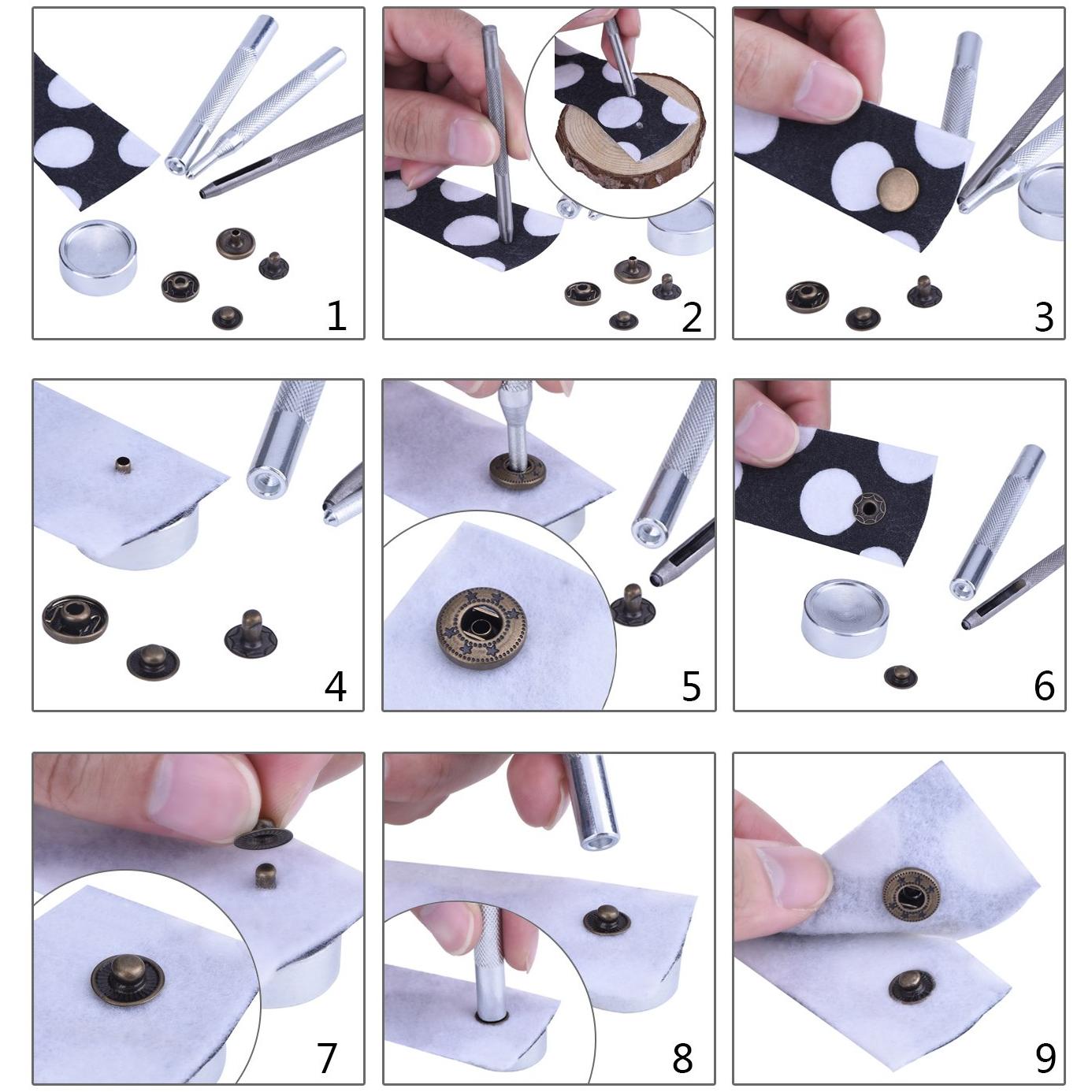 1
2
3
4
5
6
7
8
9